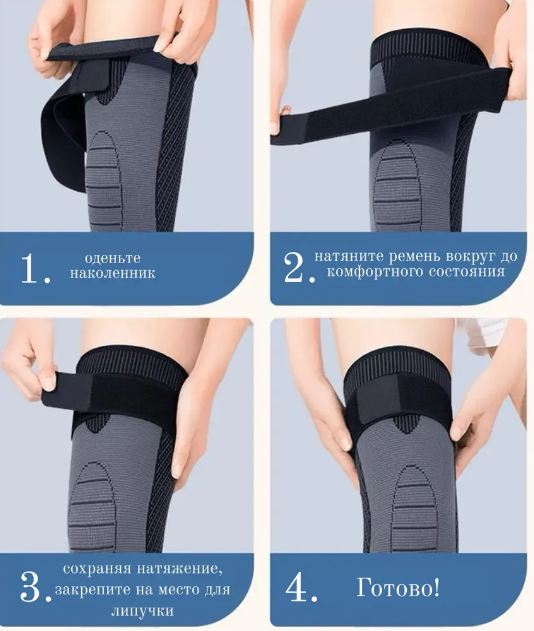 1. оденьте наколенник

2. натяните ремень вокруг до комфортного состояния

3. сохраняя натяжение, закрепите на место для липучки

4. Готово!