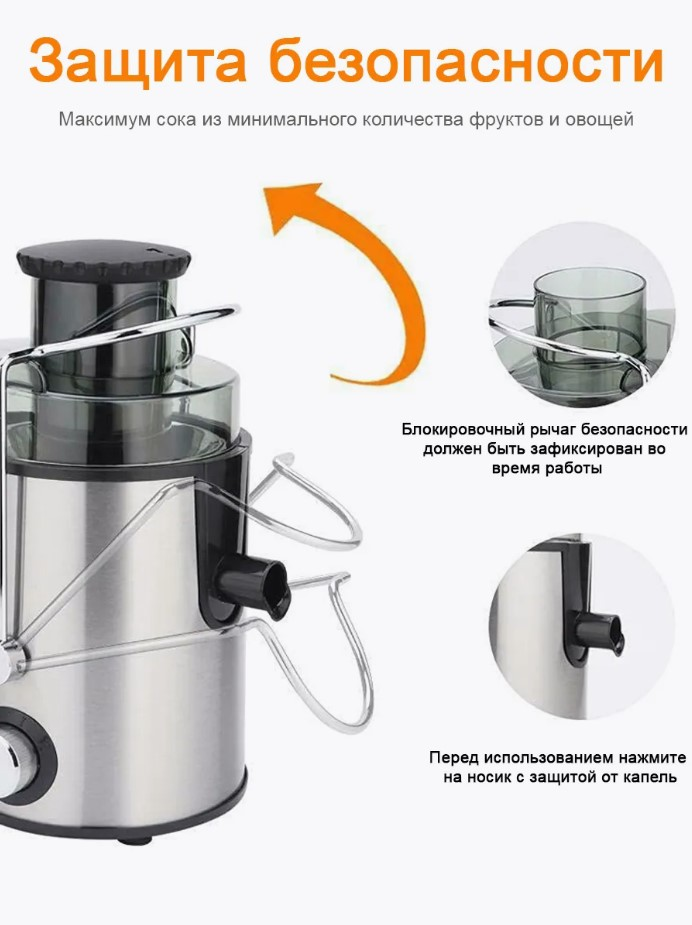 Защита безопасности

Максимум сока из минимального количества фруктов и овощей

Блокировочный рычаг безопасности должен быть зафиксирован во время работы

Перед использованием нажмите на носик с защитой от капель